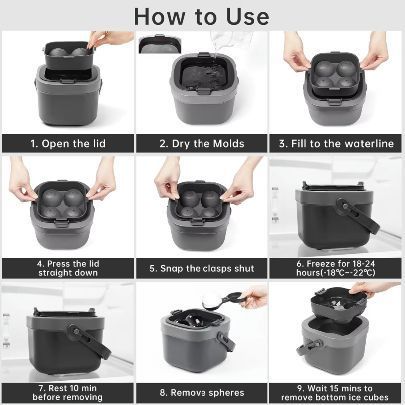 How to Use

1. Open the lid

2. Dry the Molds

3. Fill to the waterline

4. Press the lid straight down

5. Snap the clasps shut

6. Freeze for 18-24 hours(-18℃~-22℃)

7. Rest 10 min before removing

8. Remove spheres

9. Wait 15 mins to remove bottom ice cubes